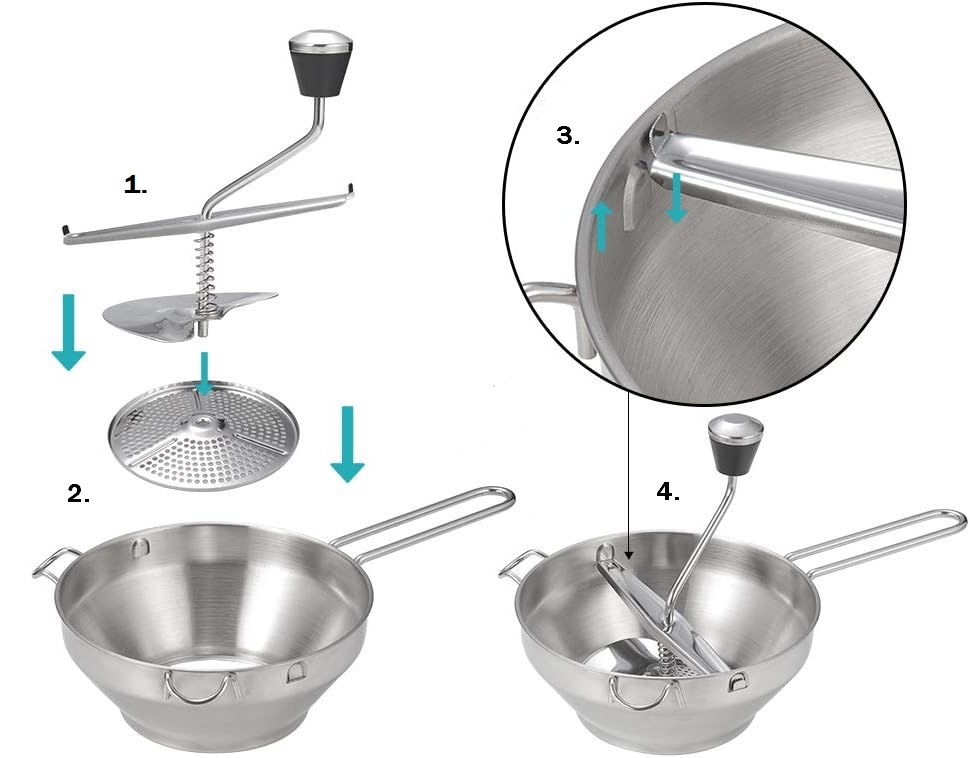 1.

2.

3.

4.